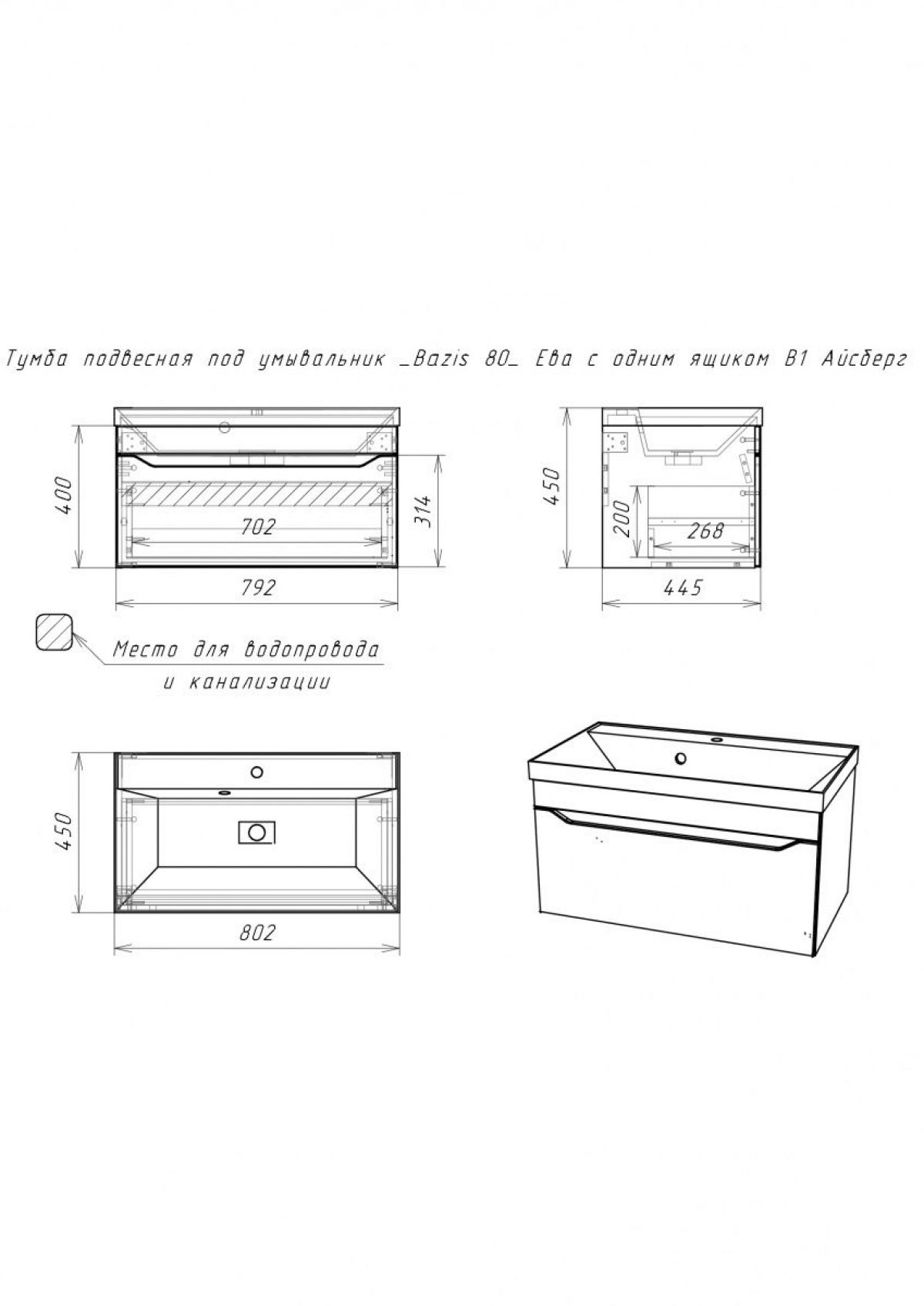 Тумба подвесная под умывальник _Bazis 80_ Ева с одним ящиком В1 Айсберг

400

702

314

792

450

200

268

445

Место для водопровода и канализации

450

802