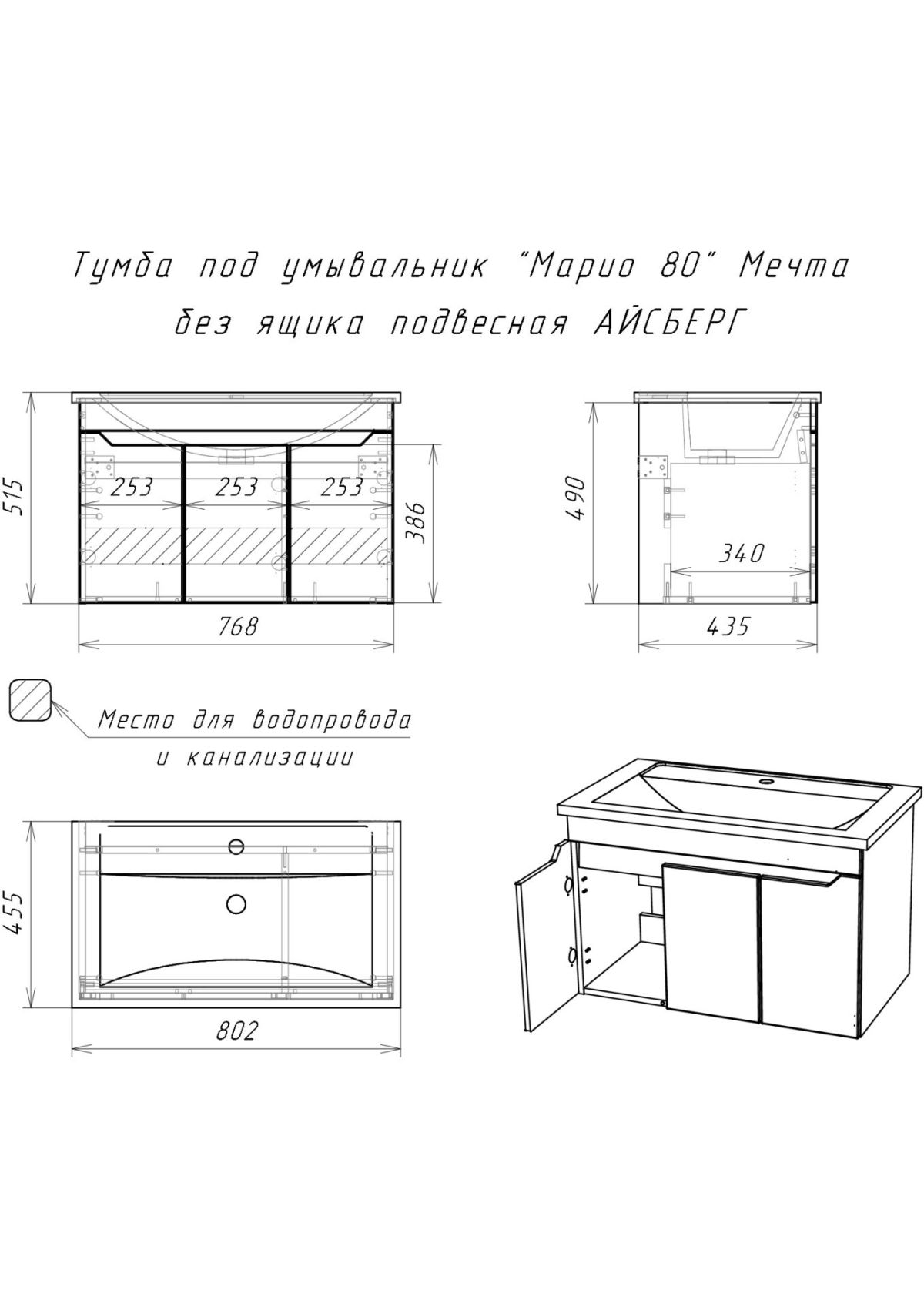 Тумба под умывальник "Марио 80" Мечта
без ящика подвесная АЙСБЕРГ

515

253 253 253

386

768

490

340

435

Место для водопровода
и канализации

455

802