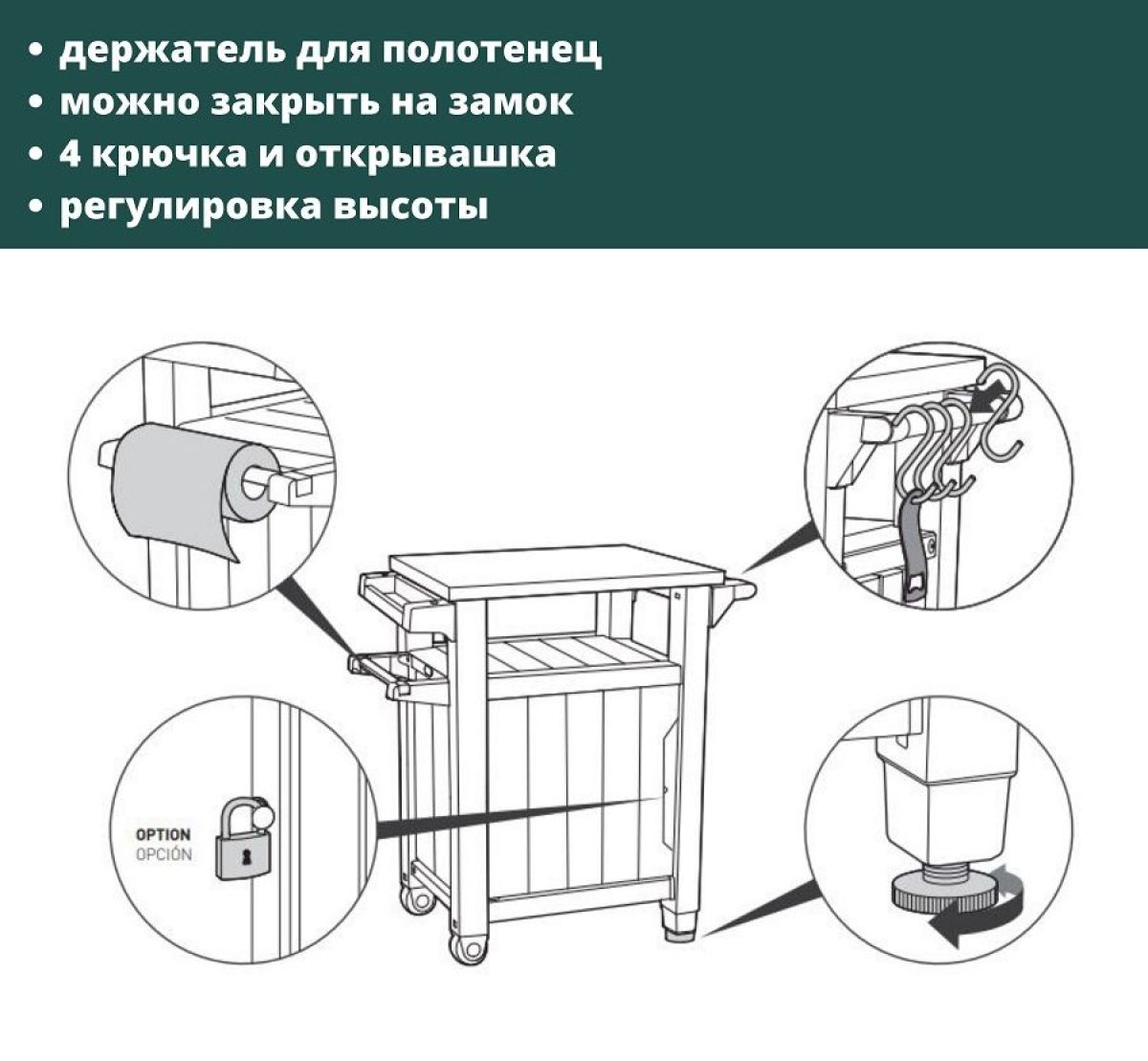 • держатель для полотенец
• можно закрыть на замок
• 4 крючка и открывашка
• регулировка высоты

OPTION
OPCIÓN